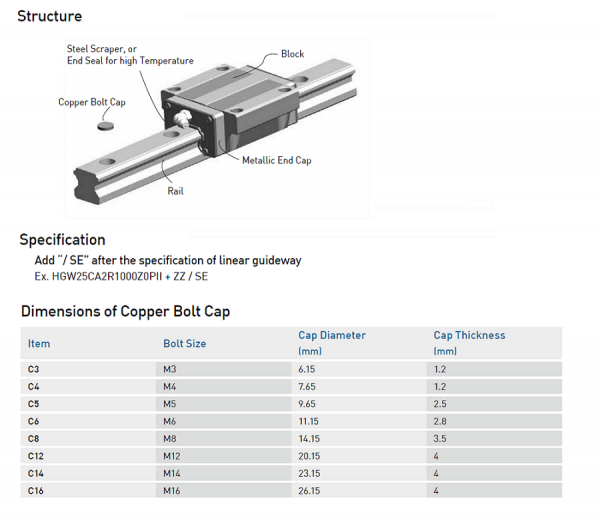 Structure

Steel Scraper, or
End Seal for high Temperature

Block

Copper Bolt Cap

Metallic End Cap

Rail

Specification

Add "/ SE" after the specification of linear guideway
Ex. HGW25CA2R1000Z0PII + ZZ / SE

Dimensions of Copper Bolt Cap

| Item | Bolt Size | Cap Diameter (mm) | Cap Thickness (mm) |
|---|---|---|---|
| C3 | M3 | 6.15 | 1.2 |
| C4 | M4 | 7.65 | 1.2 |
| C5 | M5 | 9.65 | 2.5 |
| C6 | M6 | 11.15 | 2.8 |
| C8 | M8 | 14.15 | 3.5 |
| C12 | M12 | 20.15 | 4 |
| C14 | M14 | 23.15 | 4 |
| C16 | M16 | 26.15 | 4 |